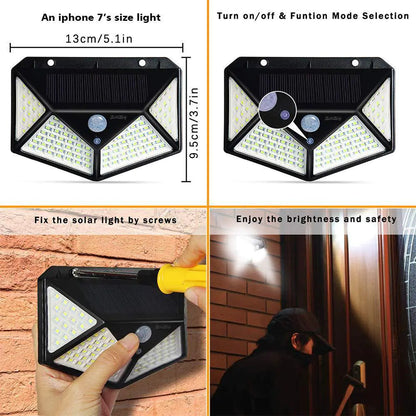 An iphone 7's size light

13cm/5.1in

9.5cm/3.7in

Turn on/off & Funtion Mode Selection

Fix the solar light by screws

Enjoy the brightness and safety